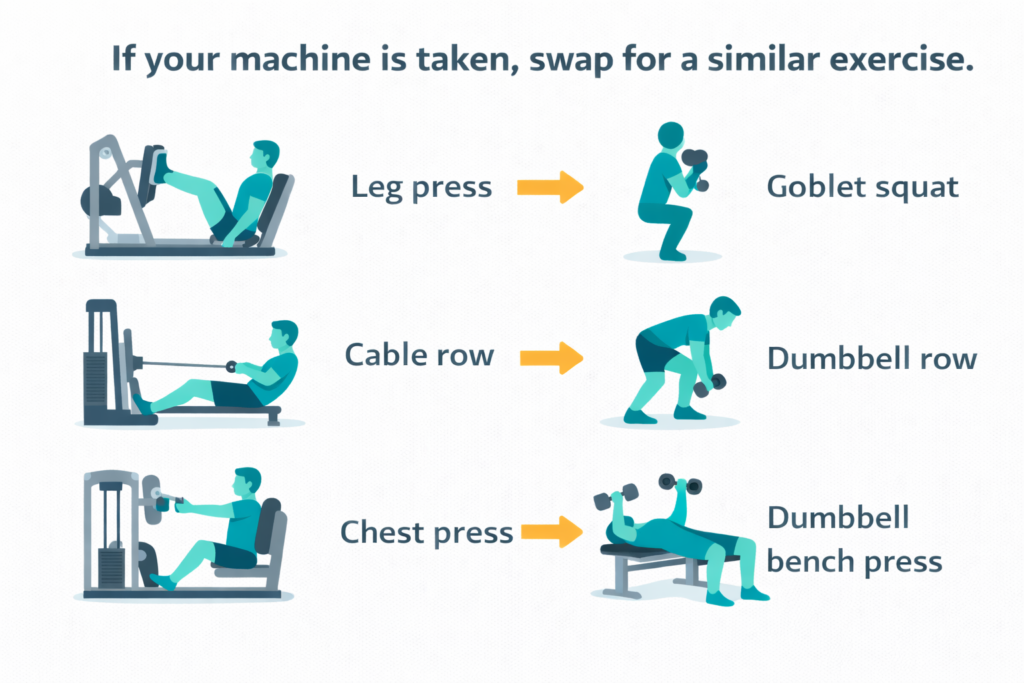 If your machine is taken, swap for a similar exercise.

Leg press

Goblet squat

Cable row

Dumbbell row

Chest press

Dumbbell bench press