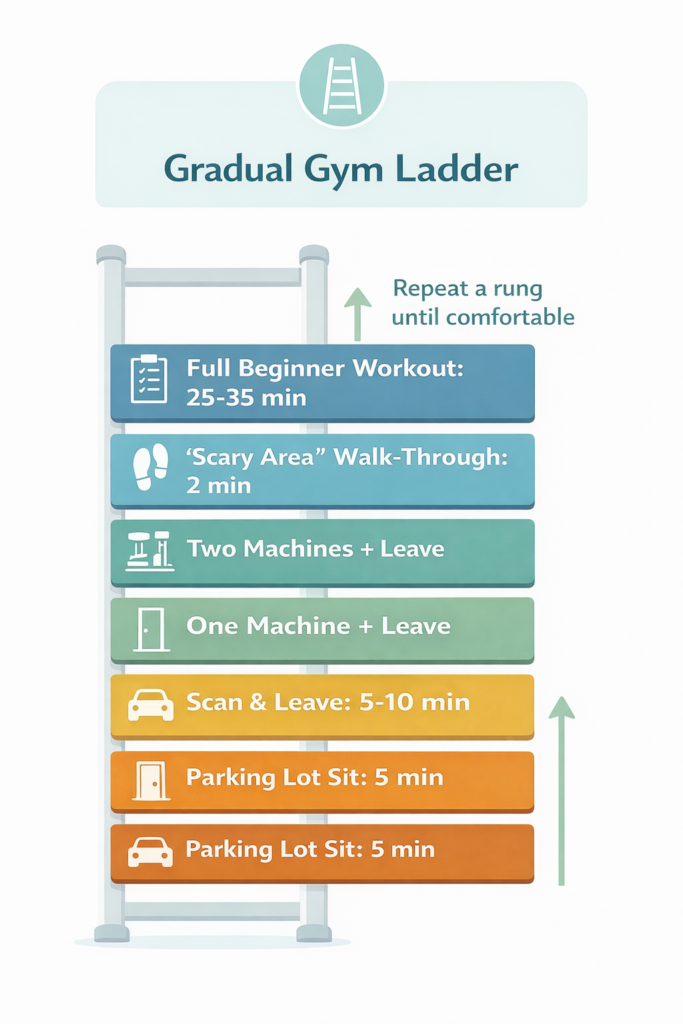 Gradual Gym Ladder

Repeat a rung until comfortable

Full Beginner Workout: 25-35 min

‘Scary Area” Walk-Through: 2 min

Two Machines + Leave

One Machine + Leave

Scan & Leave: 5-10 min

Parking Lot Sit: 5 min

Parking Lot Sit: 5 min