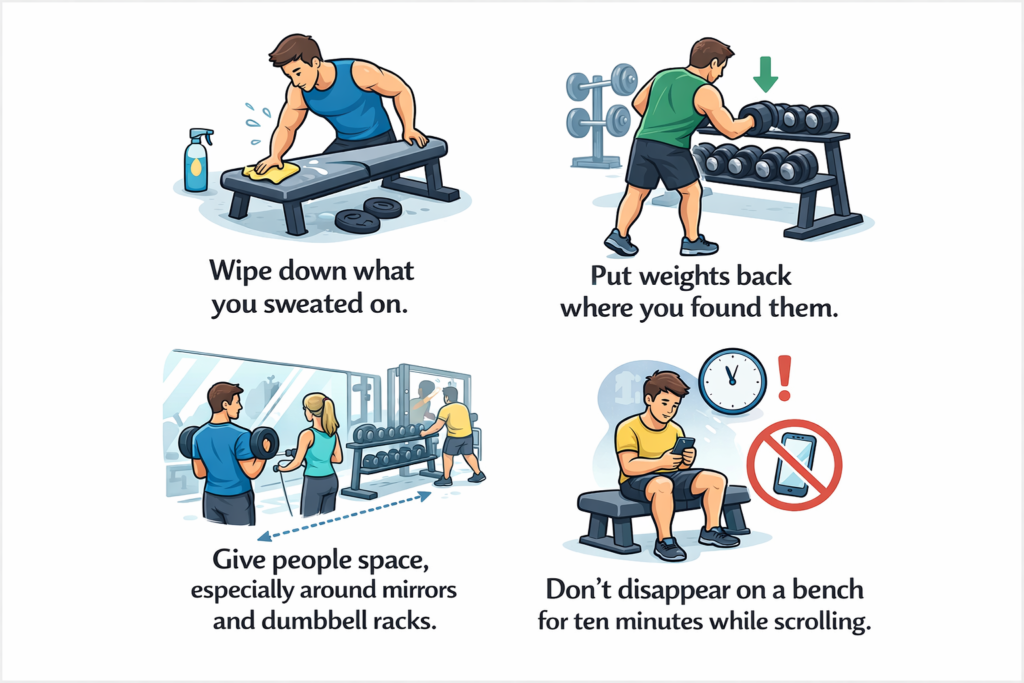 Wipe down what you sweated on.

Put weights back where you found them.

Give people space, especially around mirrors and dumbbell racks.

Don't disappear on a bench for ten minutes while scrolling.